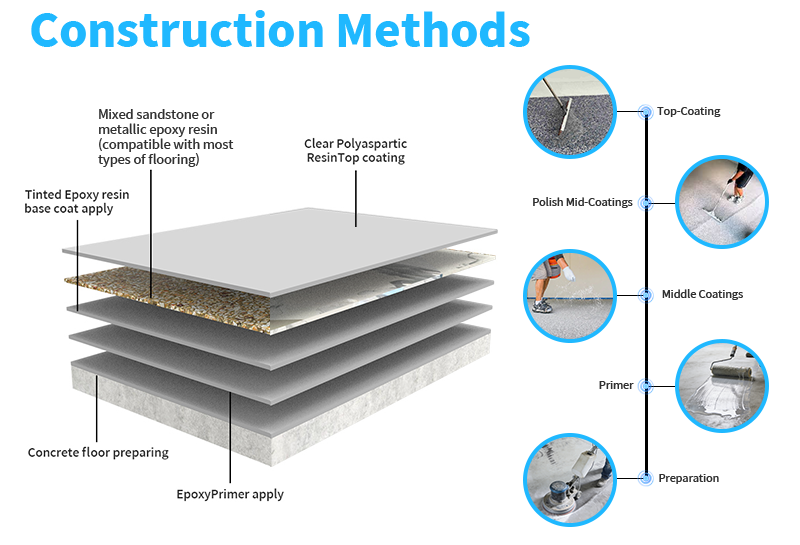 Construction Methods

Mixed sandstone or metallic epoxy resin (compatible with most types of flooring)

Clear Polyaspartic ResinTop coating

Tinted Epoxy resin base coat apply

Concrete floor preparing

EpoxyPrimer apply

Top-Coating

Polish Mid-Coatings

Middle Coatings

Primer

Preparation