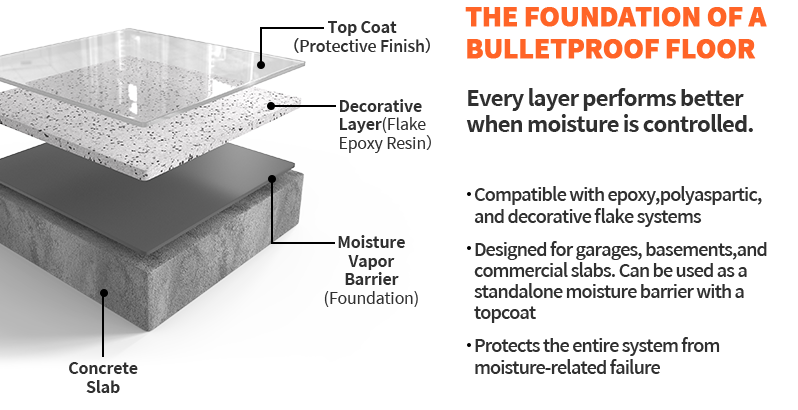 Top Coat
(Protective Finish)

Decorative Layer(Flake Epoxy Resin)

Moisture Vapor Barrier
(Foundation)

Concrete Slab

THE FOUNDATION OF A BULLETPROOF FLOOR

Every layer performs better when moisture is controlled.

• Compatible with epoxy,polyaspartic, and decorative flake systems

• Designed for garages, basements,and commercial slabs. Can be used as a standalone moisture barrier with a topcoat

• Protects the entire system from moisture-related failure